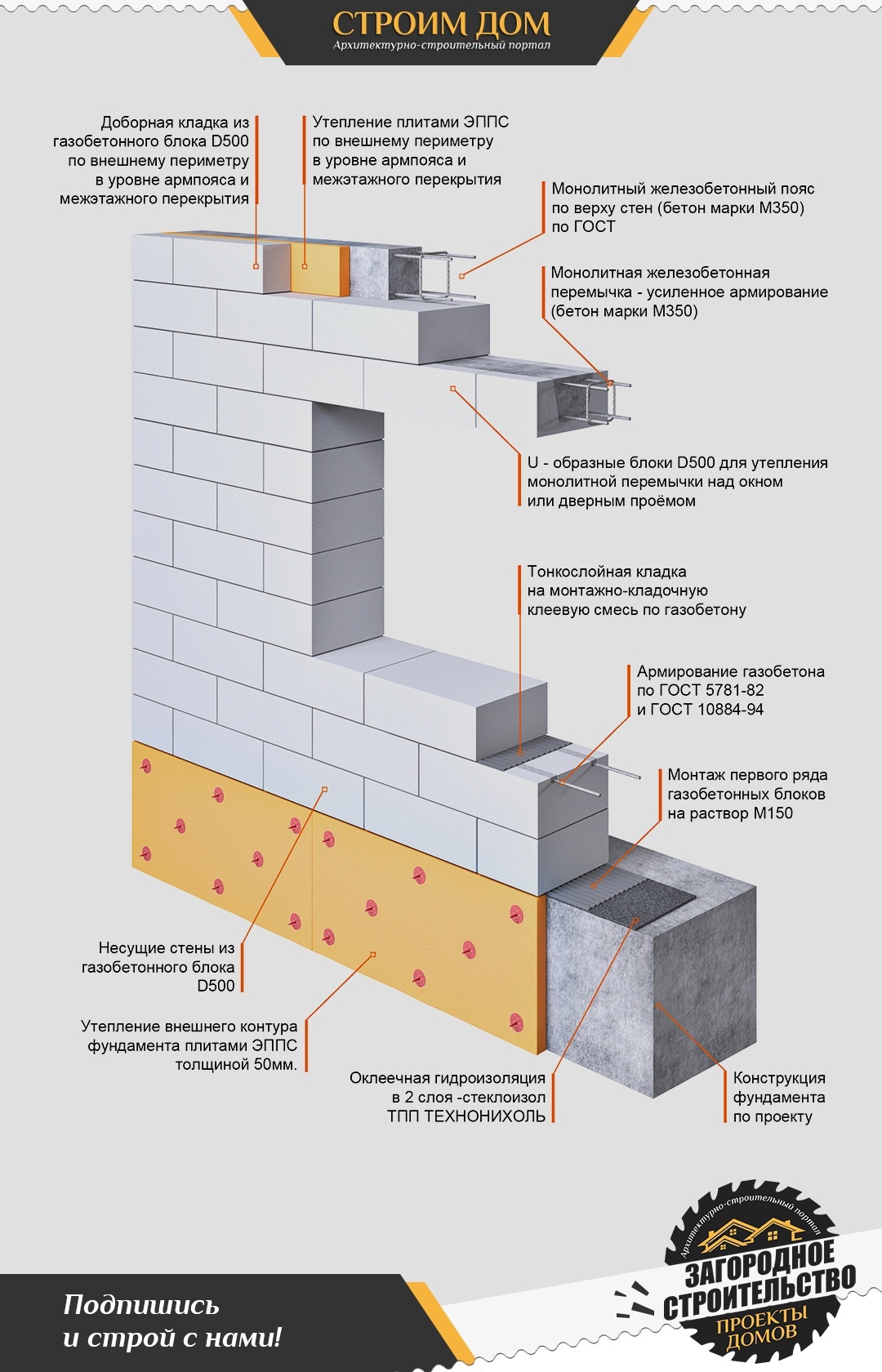 СТРОИМ ДОМ
Архитектурно-строительный портал

Доборная кладка из газобетонного блока D500 по внешнему периметру в уровне армпояса и межэтажного перекрытия

Утепление плитами ЭППС по внешнему периметру в уровне армпояса и межэтажного перекрытия

Монолитный железобетонный пояс по верху стен (бетон марки М350) по ГОСТ

Монолитная железобетонная перемычка - усиленное армирование (бетон марки М350)

U - образные блоки D500 для утепления монолитной перемычки над окном или дверным проёмом

Тонкослойная кладка на монтажно-кладочную клеевую смесь по газобетону

Армирование газобетона по ГОСТ 5781-82 и ГОСТ 10884-94

Монтаж первого ряда газобетонных блоков на раствор М150

Несущие стены из газобетонного блока D500

Утепление внешнего контура фундамента плитами ЭППС толщиной 50мм.

Оклеечная гидроизоляция в 2 слоя -стеклоизол ТПП ТЕХНОНИХОЛЬ

Конструкция фундамента по проекту

Подпишись и строй с нами!

Архитектурно-строительный портал
ЗАГОРОДНОЕ СТРОИТЕЛЬСТВО
ПРОЕКТЫ ДОМОВ